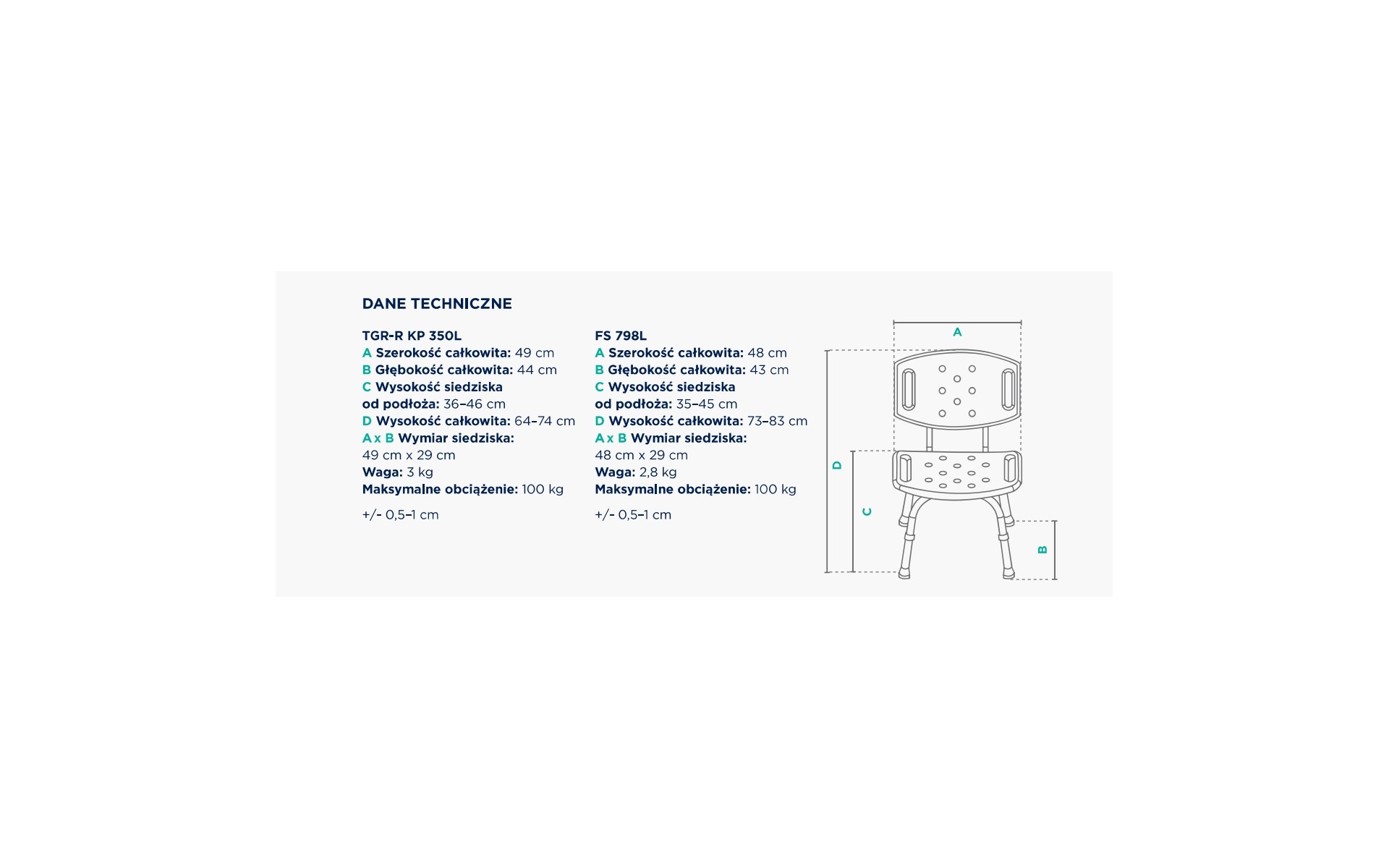 DANE TECHNICZNE

TGR-R KP 350L
A Szerokość całkowita: 49 cm
B Głębokość całkowita: 44 cm
C Wysokość siedziska od podłoża: 36–46 cm
D Wysokość całkowita: 64–74 cm
A x B Wymiar siedziska: 49 cm x 29 cm
Waga: 3 kg
Maksymalne obciążenie: 100 kg

+/- 0,5–1 cm

FS 798L
A Szerokość całkowita: 48 cm
B Głębokość całkowita: 43 cm
C Wysokość siedziska od podłoża: 35–45 cm
D Wysokość całkowita: 73–83 cm
A x B Wymiar siedziska: 48 cm x 29 cm
Waga: 2,8 kg
Maksymalne obciążenie: 100 kg

+/- 0,5–1 cm

A
D
C
B